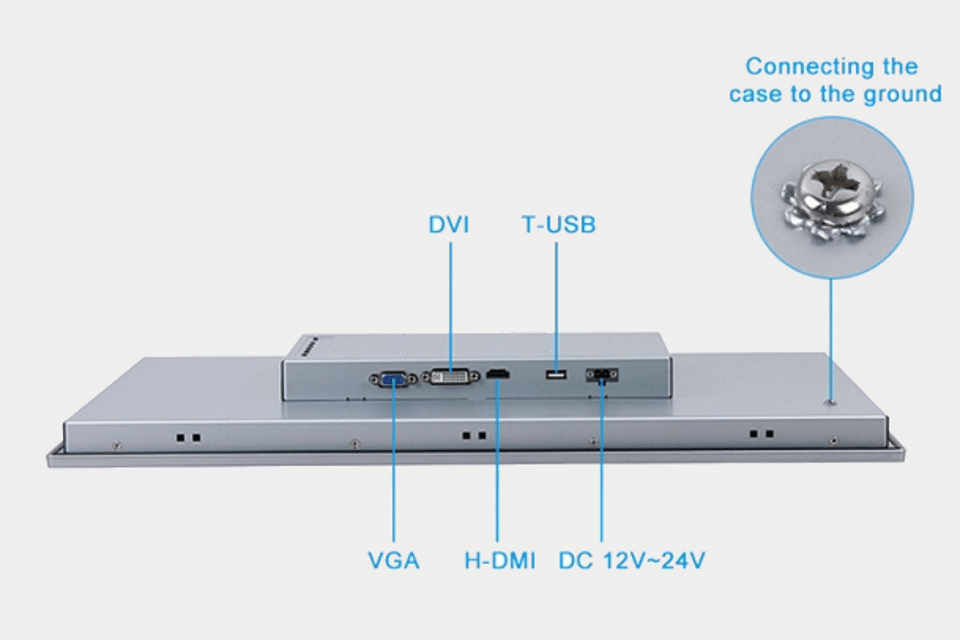 Connecting the case to the ground

DVI

T-USB

VGA

H-DMI

DC 12V~24V